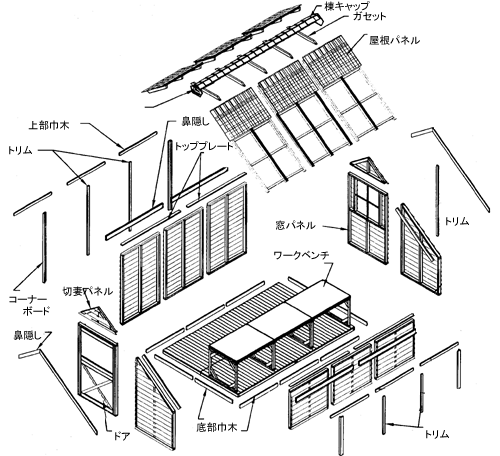 棟キャップ
ガセット
屋根パネル
上部巾木
鼻隠し
トリム
トッププレート
窓パネル
トリム
ワークベンチ
コーナーボード
切妻パネル
鼻隠し
ドア
底部巾木
トリム